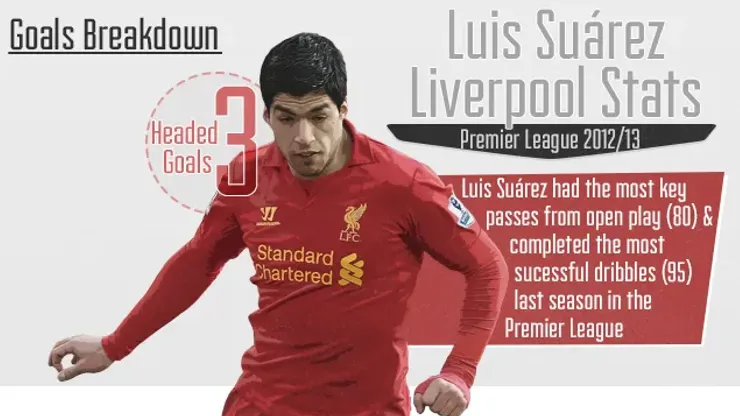 Goals Breakdown

Headed Goals 3

Luis Suárez Liverpool Stats

Premier League 2012/13

Luis Suárez had the most key passes from open play (80) & completed the most sucessful dribbles (95) last season in the Premier League

LFC

Standard Chartered