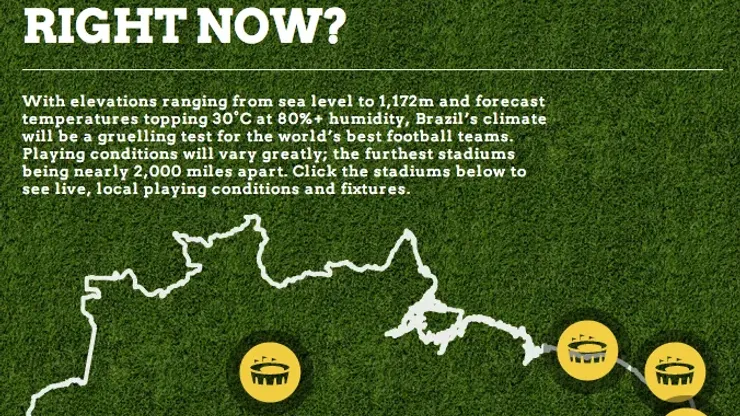 RIGHT NOW?

With elevations ranging from sea level to 1,172m and forecast temperatures topping 30°C at 80%+ humidity, Brazil's climate will be a gruelling test for the world's best football teams. Playing conditions will vary greatly; the furthest stadiums being nearly 2,000 miles apart. Click the stadiums below to see live, local playing conditions and fixtures.