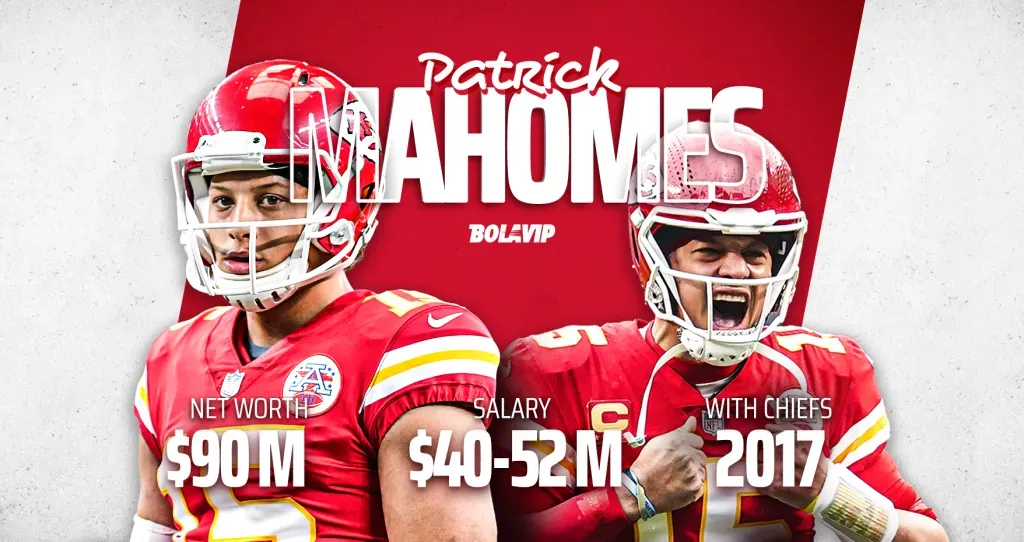 Patrick
MAHOMES

BOLAVIP

NET WORTH
$90 M

SALARY
$40-52 M

WITH CHIEFS
2017